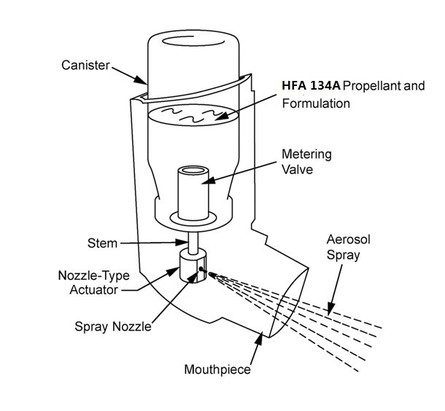 Canister

HFA 134A Propellant and Formulation

Metering Valve

Stem

Aerosol Spray

Nozzle-Type Actuator

Spray Nozzle

Mouthpiece